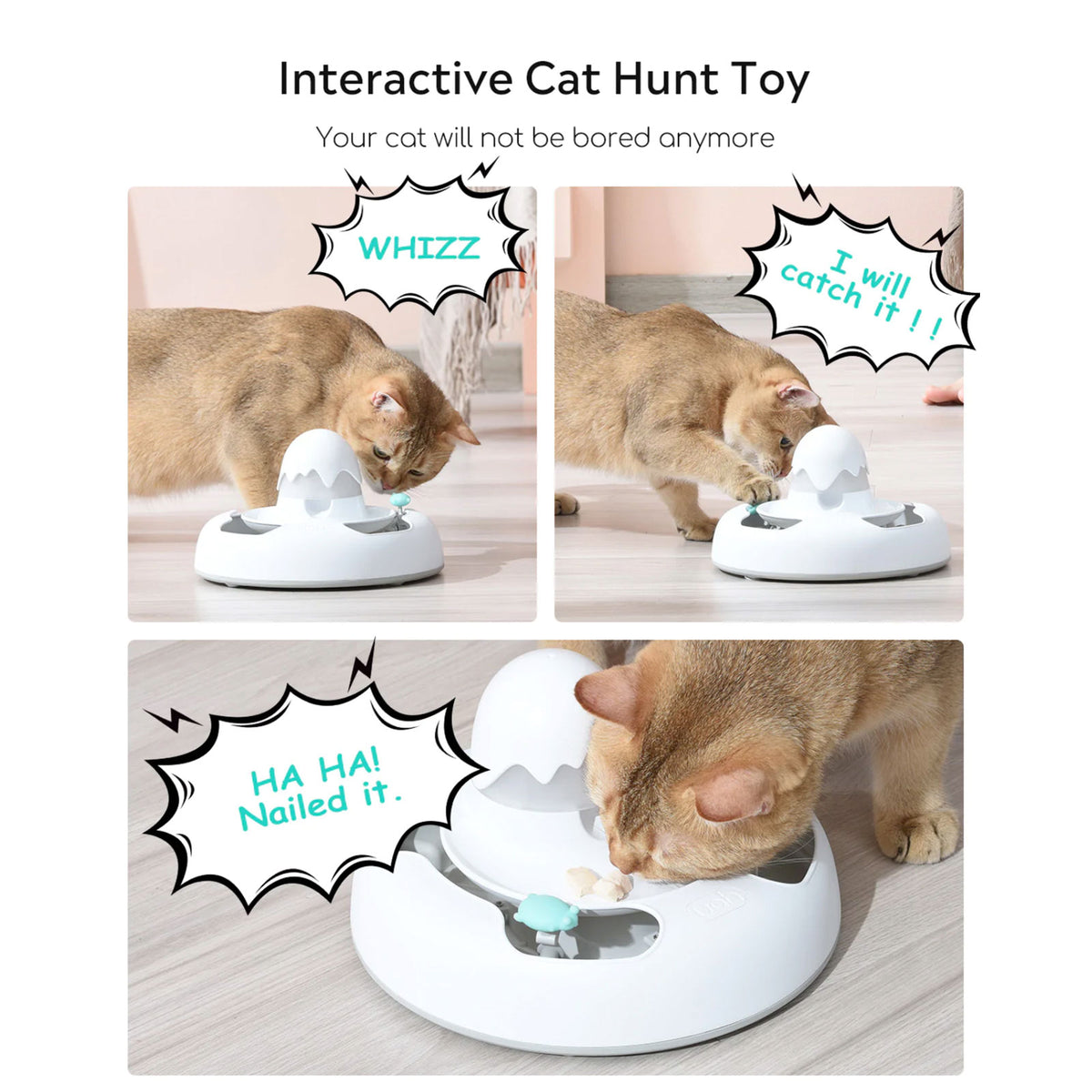 Interactive Cat Hunt Toy

Your cat will not be bored anymore

WHIZZ

I will catch it ! !

HA HA! Nailed it.